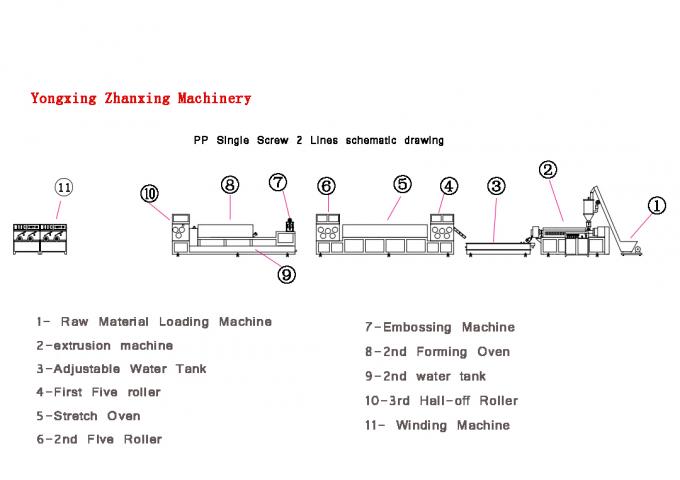 Yongxing Zhanxing Machinery

PP Single Screw 2 Lines schematic drawing

11 10 8 7 6 5 4 3 2 1

9

1- Raw Material Loading Machine
2-extrusion machine
3-Adjustable Water Tank
4-First Five roller
5-Stretch Oven
6-2nd Five Roller

7-Embossing Machine
8-2nd Forming Oven
9-2nd water tank
10-3rd Hall-off Roller
11- Winding Machine